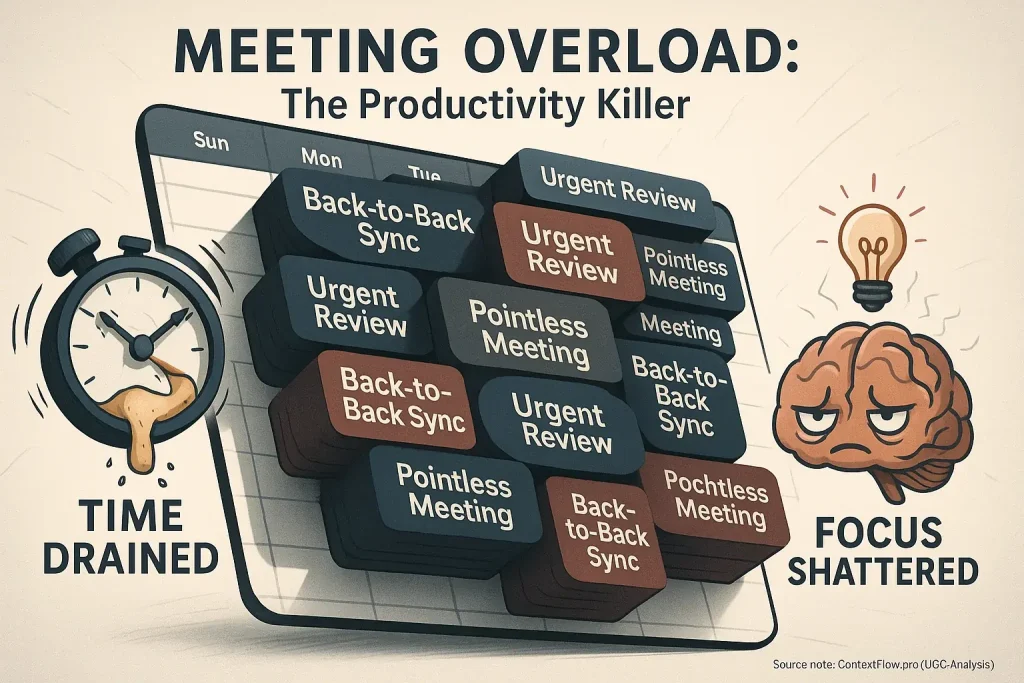 MEETING OVERLOAD:
The Productivity Killer

Sun
Mon
Tue

Urgent Review
Back-to-Back Sync
Urgent Review
Pointless Meeting
Urgent Review
Pointless Meeting
Meeting
Back-to-Back Sync
Urgent Review
Back-to-Back Sync
Pointless Meeting
Back-to-Back Sync
Pochtless Meeting

TIME DRAINED

FOCUS SHATTERED

Source note: ContextFlow.pro (UGC-Analysis)